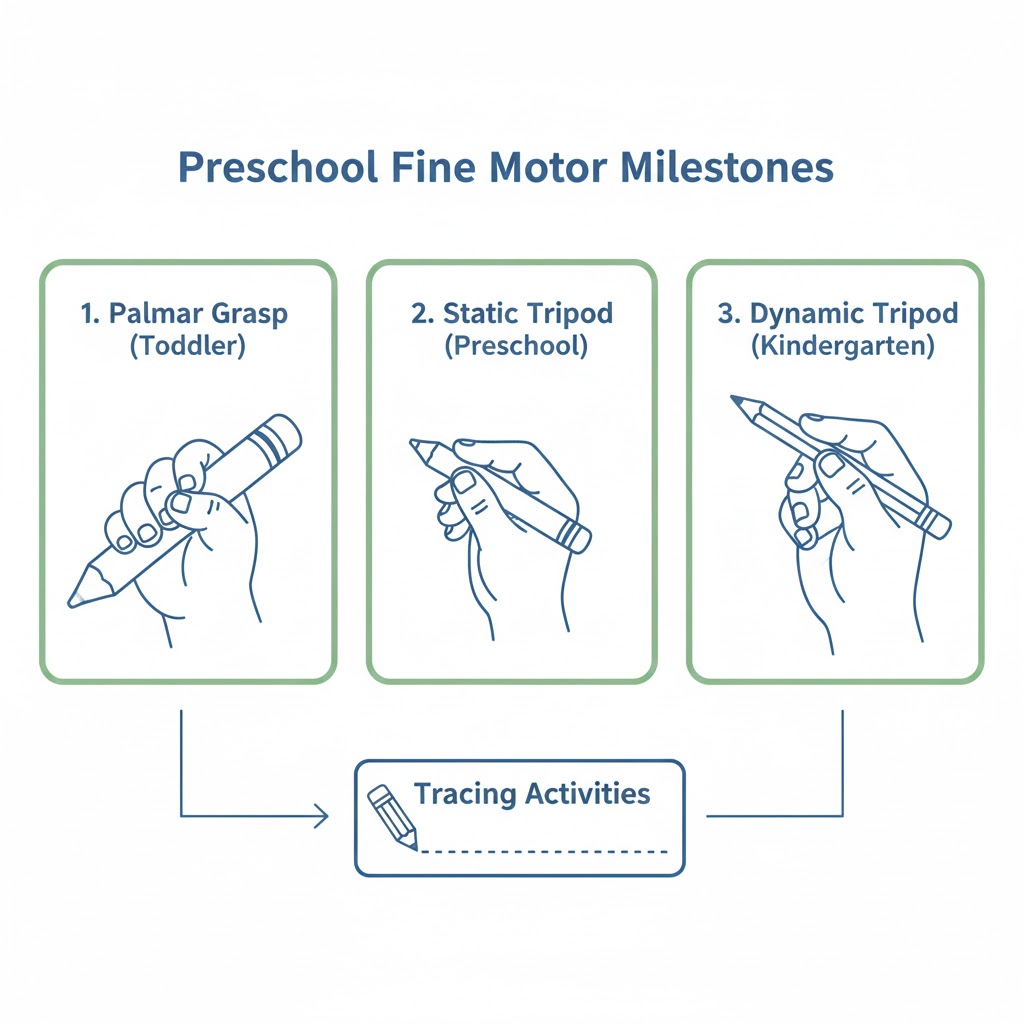 Preschool Fine Motor Milestones

1. Palmar Grasp
(Toddler)

2. Static Tripod
(Preschool)

3. Dynamic Tripod
(Kindergarten)

Tracing Activities